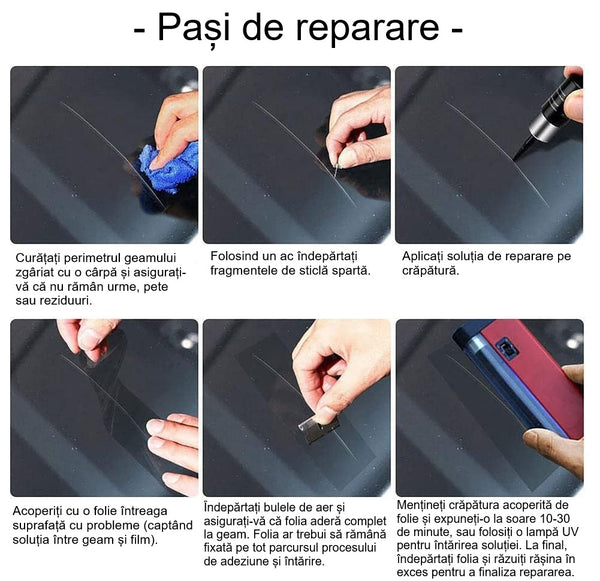 - Pași de reparare -

Curățați perimetrul geamului zgâriat cu o cârpă și asigurați-vă că nu rămân urme, pete sau reziduuri.

Folosind un ac îndepărtați fragmentele de sticlă spartă.

Aplicați soluția de reparare pe crăpătură.

Acoperiți cu o folie întreaga suprafață cu probleme (captând soluția între geam și film).

Îndepărtați bulele de aer și asigurați-vă că folia aderă complet la geam. Folia ar trebui să rămână fixată pe tot parcursul procesului de adeziune și întărire.

Mențineți crăpătura acoperită de folie și expuneți-o la soare 10-30 de minute, sau folosiți o lampă UV pentru întărirea soluției. La final, îndepărtați folia și răzuiți rășina în exces pentru a finaliza repararea.